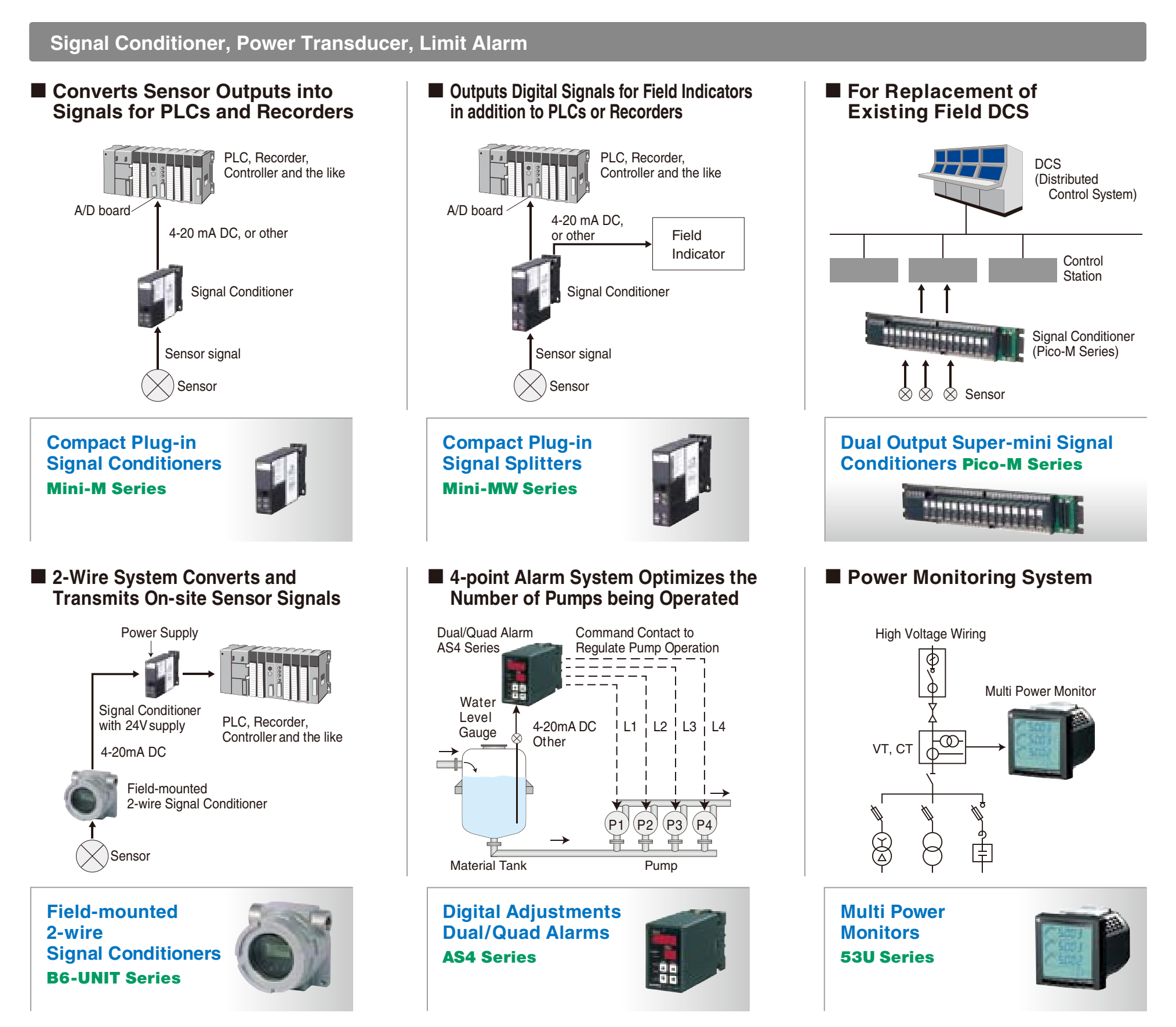 Signal Conditioner, Power Transducer, Limit Alarm

■ Converts Sensor Outputs into Signals for PLCs and Recorders

PLC, Recorder, Controller and the like

A/D board

4-20 mA DC, or other

Signal Conditioner

Sensor signal

Sensor

Compact Plug-in Signal Conditioners
Mini-M Series

■ Outputs Digital Signals for Field Indicators in addition to PLCs or Recorders

PLC, Recorder, Controller and the like

A/D board

4-20 mA DC, or other

Field Indicator

Signal Conditioner

Sensor signal

Sensor

Compact Plug-in Signal Splitters
Mini-MW Series

■ For Replacement of Existing Field DCS

DCS (Distributed Control System)

Control Station

Signal Conditioner (Pico-M Series)

Sensor

Dual Output Super-mini Signal Conditioners Pico-M Series

■ 2-Wire System Converts and Transmits On-site Sensor Signals

Power Supply

Signal Conditioner with 24V supply

PLC, Recorder, Controller and the like

4-20mA DC

Field-mounted 2-wire Signal Conditioner

Sensor

Field-mounted 2-wire Signal Conditioners
B6-UNIT Series

■ 4-point Alarm System Optimizes the Number of Pumps being Operated

Dual/Quad Alarm AS4 Series

Command Contact to Regulate Pump Operation

Water Level Gauge

4-20mA DC Other

L1 L2 L3 L4

P1 P2 P3 P4

Material Tank

Pump

Digital Adjustments Dual/Quad Alarms
AS4 Series

■ Power Monitoring System

High Voltage Wiring

Multi Power Monitor

VT, CT

Multi Power Monitors
53U Series